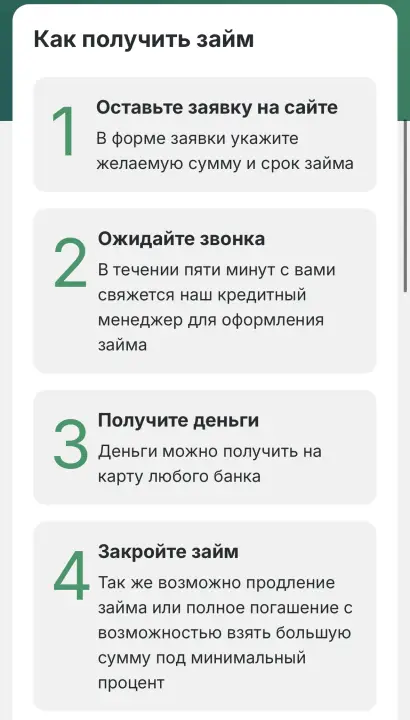 Как получить займ

1
Оставьте заявку на сайте
В форме заявки укажите желаемую сумму и срок займа

2
Ожидайте звонка
В течении пяти минут с вами свяжется наш кредитный менеджер для оформления займа

3
Получите деньги
Деньги можно получить на карту любого банка

4
Закройте займ
Так же возможно продление займа или полное погашение с возможностью взять большую сумму под минимальный процент